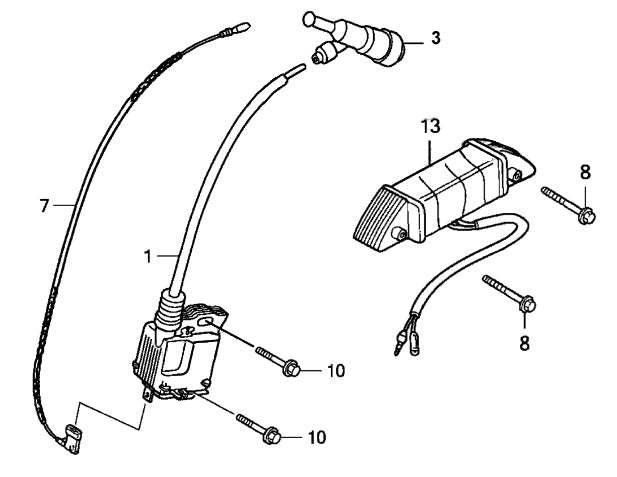 3
13
8
7
1
8
10
10